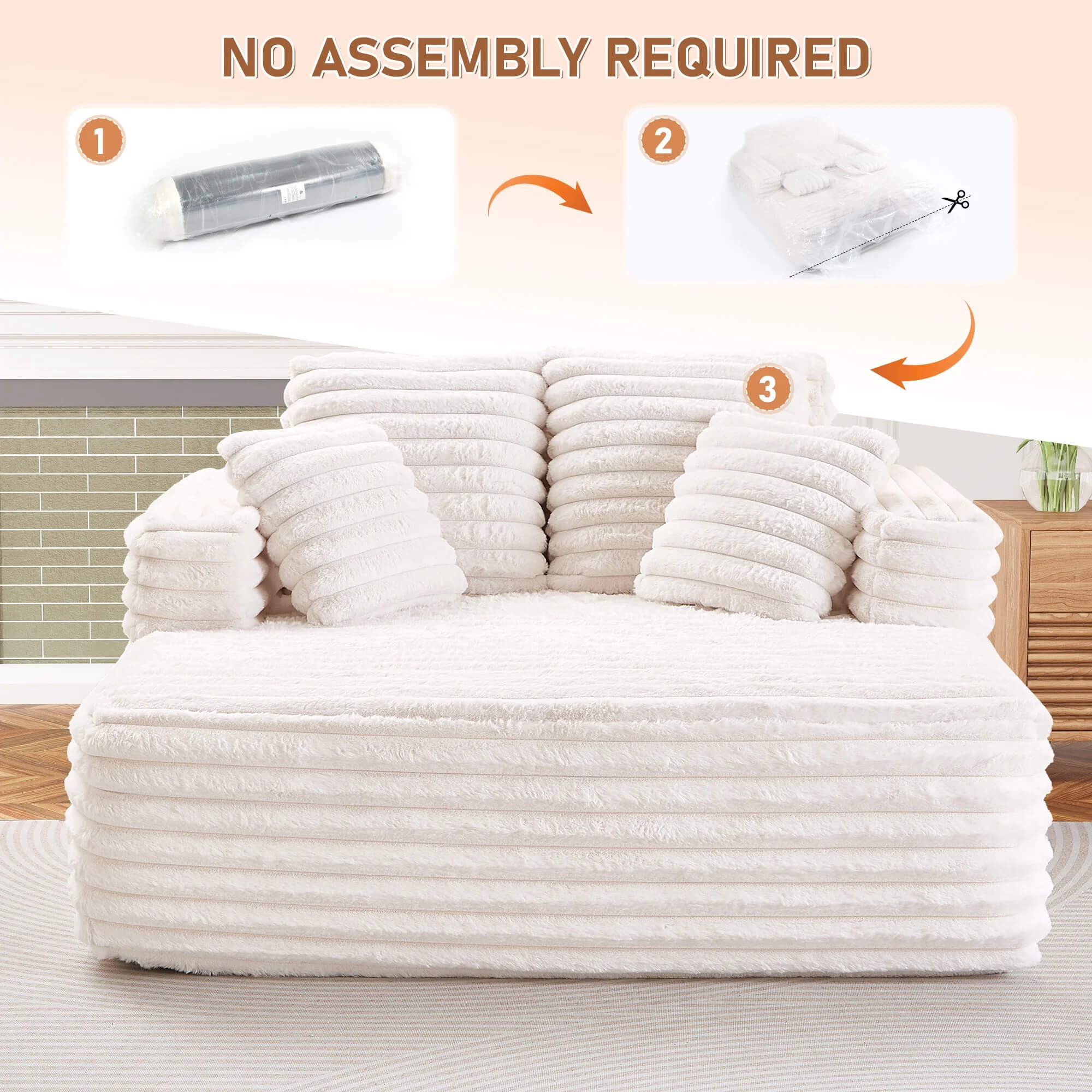 NO ASSEMBLY REQUIRED

1

2

3